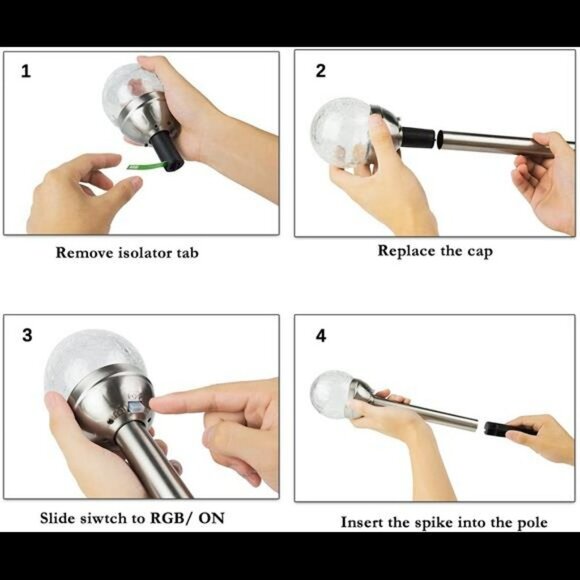 1

Remove isolator tab

2

Replace the cap

3

Slide siwtch to RGB/ ON

4

Insert the spike into the pole